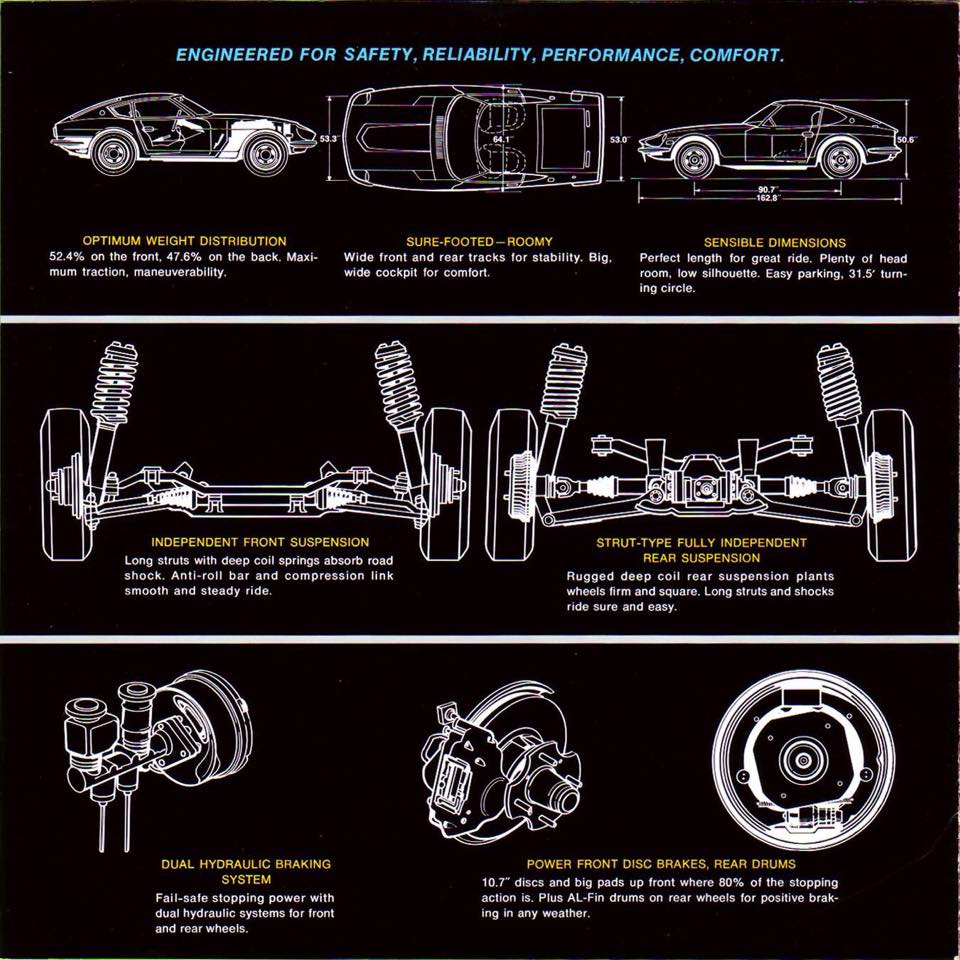 ENGINEERED FOR SAFETY, RELIABILITY, PERFORMANCE, COMFORT.

53.3"
64.1"
53.0"
50.6"
90.7"
162.8"

OPTIMUM WEIGHT DISTRIBUTION
52.4% on the front, 47.6% on the back. Maximum traction, maneuverability.

SURE-FOOTED—ROOMY
Wide front and rear tracks for stability. Big, wide cockpit for comfort.

SENSIBLE DIMENSIONS
Perfect length for great ride. Plenty of head room, low silhouette. Easy parking, 31.5' turning circle.

INDEPENDENT FRONT SUSPENSION
Long struts with deep coil springs absorb road shock. Anti-roll bar and compression link smooth and steady ride.

STRUT-TYPE FULLY INDEPENDENT REAR SUSPENSION
Rugged deep coil rear suspension plants wheels firm and square. Long struts and shocks ride sure and easy.

DUAL HYDRAULIC BRAKING SYSTEM
Fail-safe stopping power with dual hydraulic systems for front and rear wheels.

POWER FRONT DISC BRAKES, REAR DRUMS
10.7" discs and big pads up front where 80% of the stopping action is. Plus AL-Fin drums on rear wheels for positive braking in any weather.